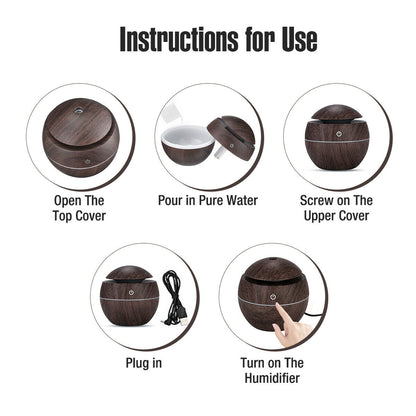 Instructions for Use

Open The Top Cover

Pour in Pure Water

Screw on The Upper Cover

Plug in

Turn on The Humidifier