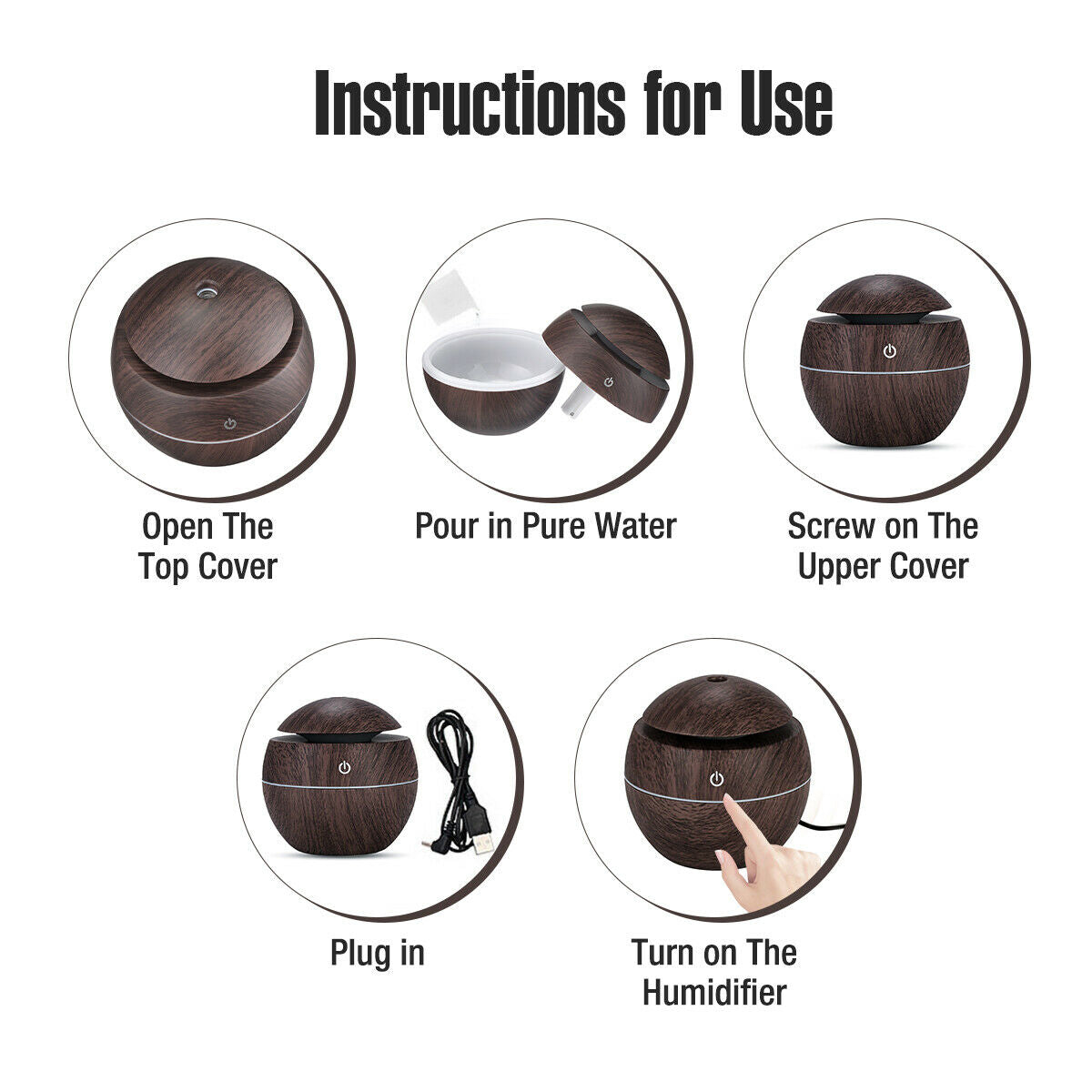 Instructions for Use

Open The Top Cover

Pour in Pure Water

Screw on The Upper Cover

Plug in

Turn on The Humidifier